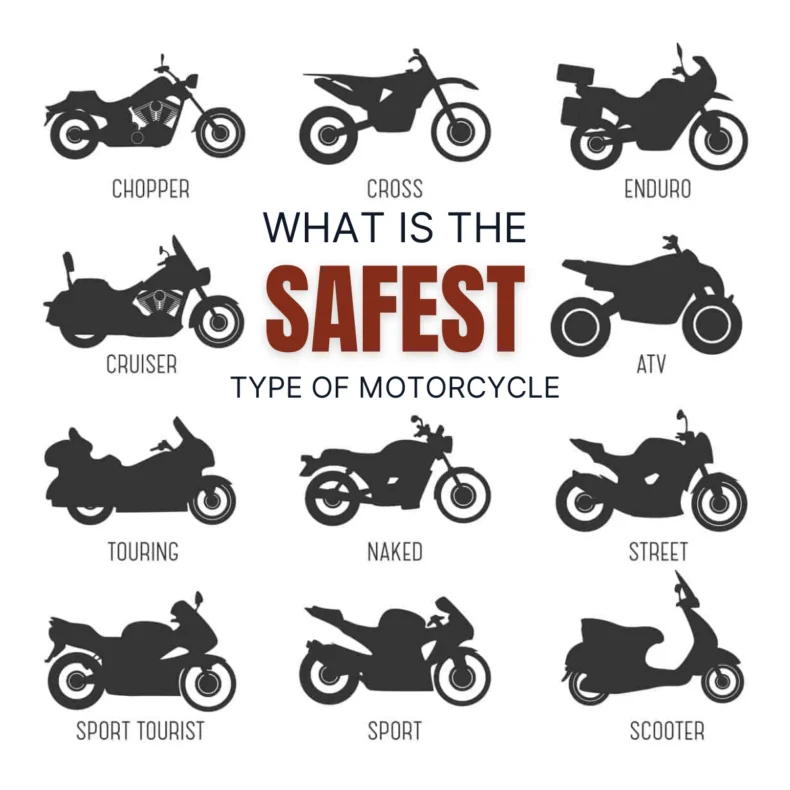 CHOPPER

CROSS

ENDURO

WHAT IS THE

SAFEST

TYPE OF MOTORCYCLE

CRUISER

ATV

TOURING

NAKED

STREET

SPORT TOURIST

SPORT

SCOOTER